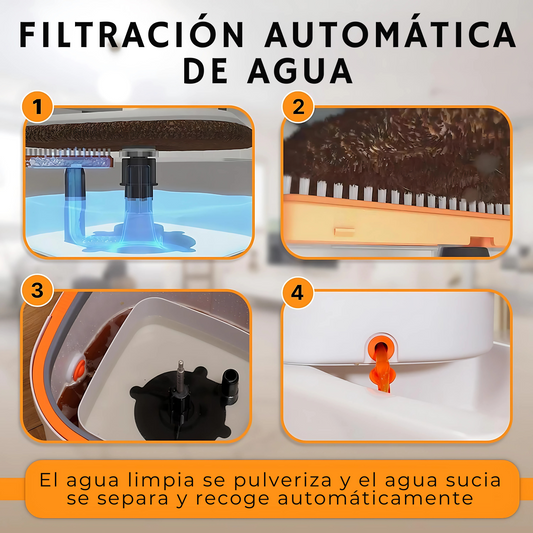 FILTRACIÓN AUTOMÁTICA DE AGUA

1

2

3

4

El agua limpia se pulveriza y el agua sucia se separa y recoge automáticamente