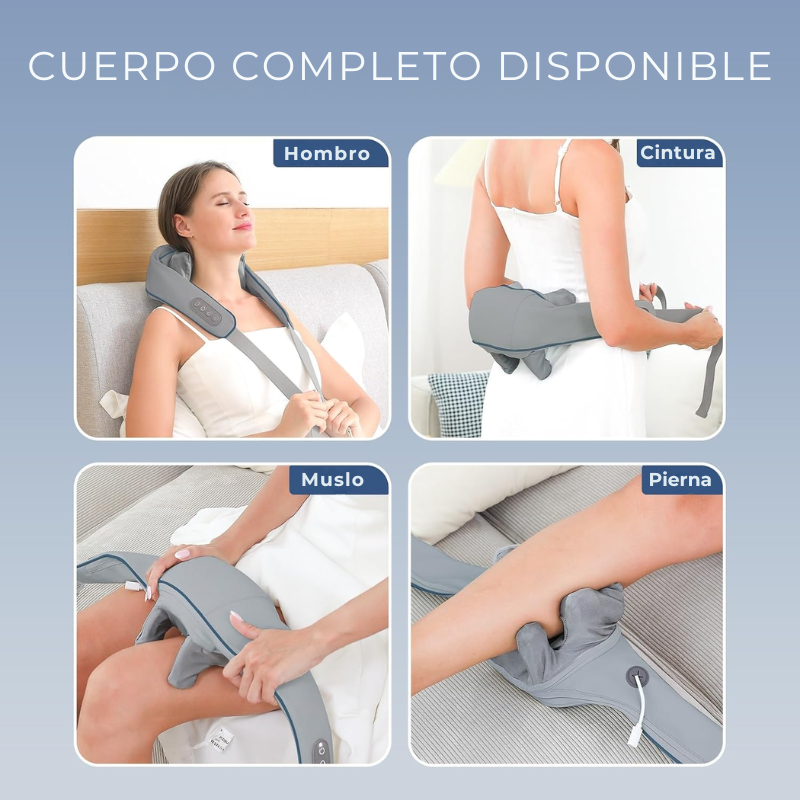 CUERPO COMPLETO DISPONIBLE

Hombro

Cintura

Muslo

Pierna