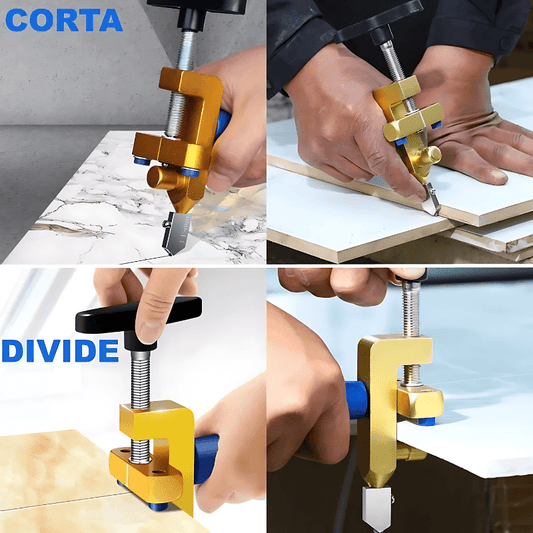 CORTA

DIVIDE